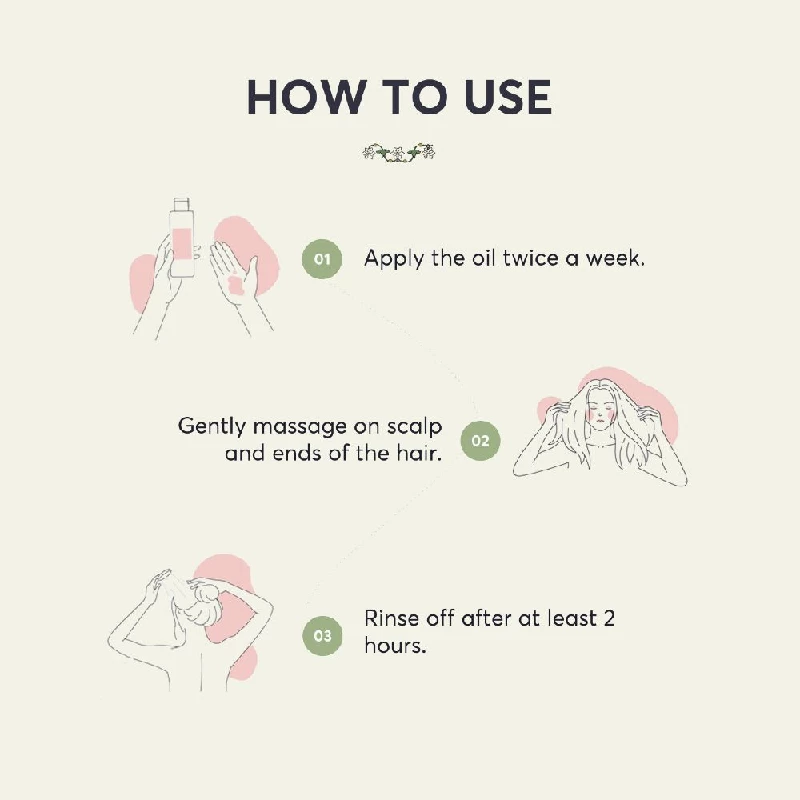 HOW TO USE

01 Apply the oil twice a week.

Gently massage on scalp and ends of the hair. 02

03 Rinse off after at least 2 hours.